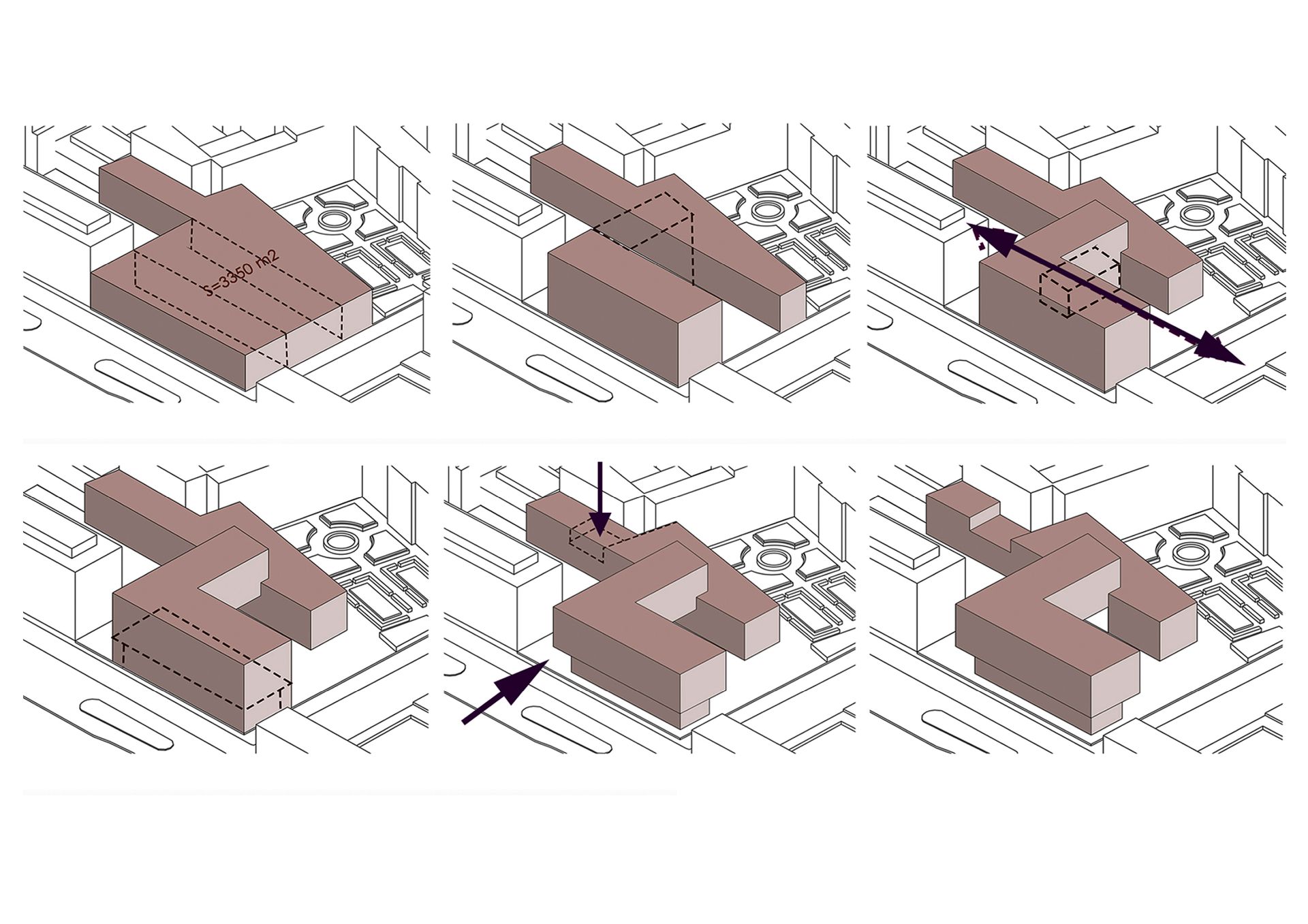 S=3350 m2